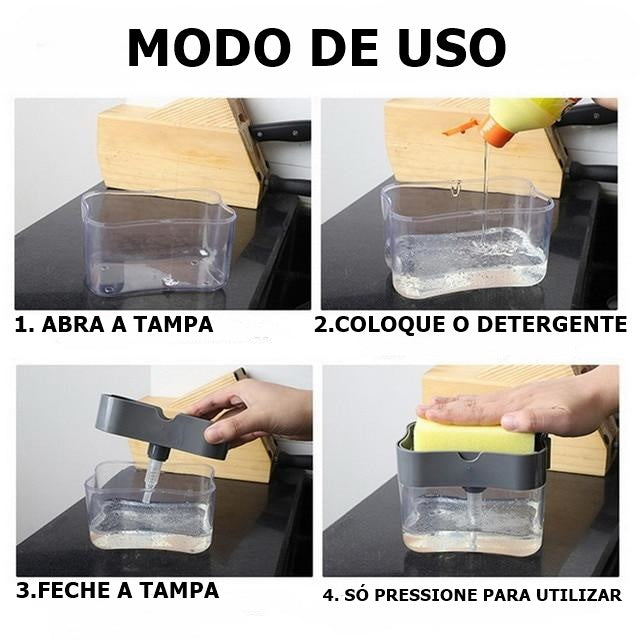 MODO DE USO

1. ABRA A TAMPA

2.COLOQUE O DETERGENTE

3.FECHE A TAMPA

4. SÓ PRESSIONE PARA UTILIZAR