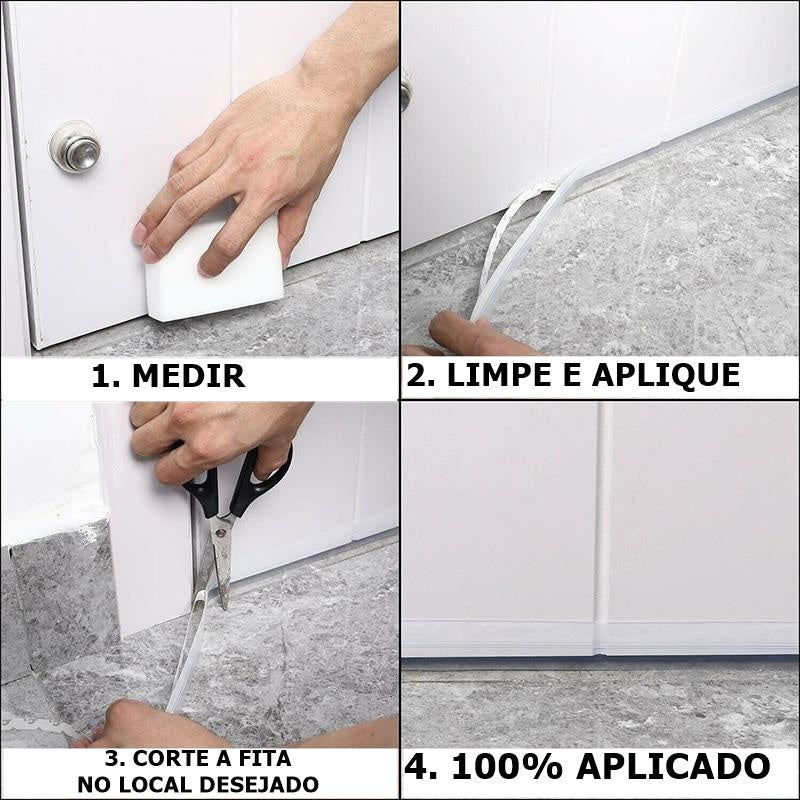 1. MEDIR

2. LIMPE E APLIQUE

3. CORTE A FITA NO LOCAL DESEJADO

4. 100% APLICADO